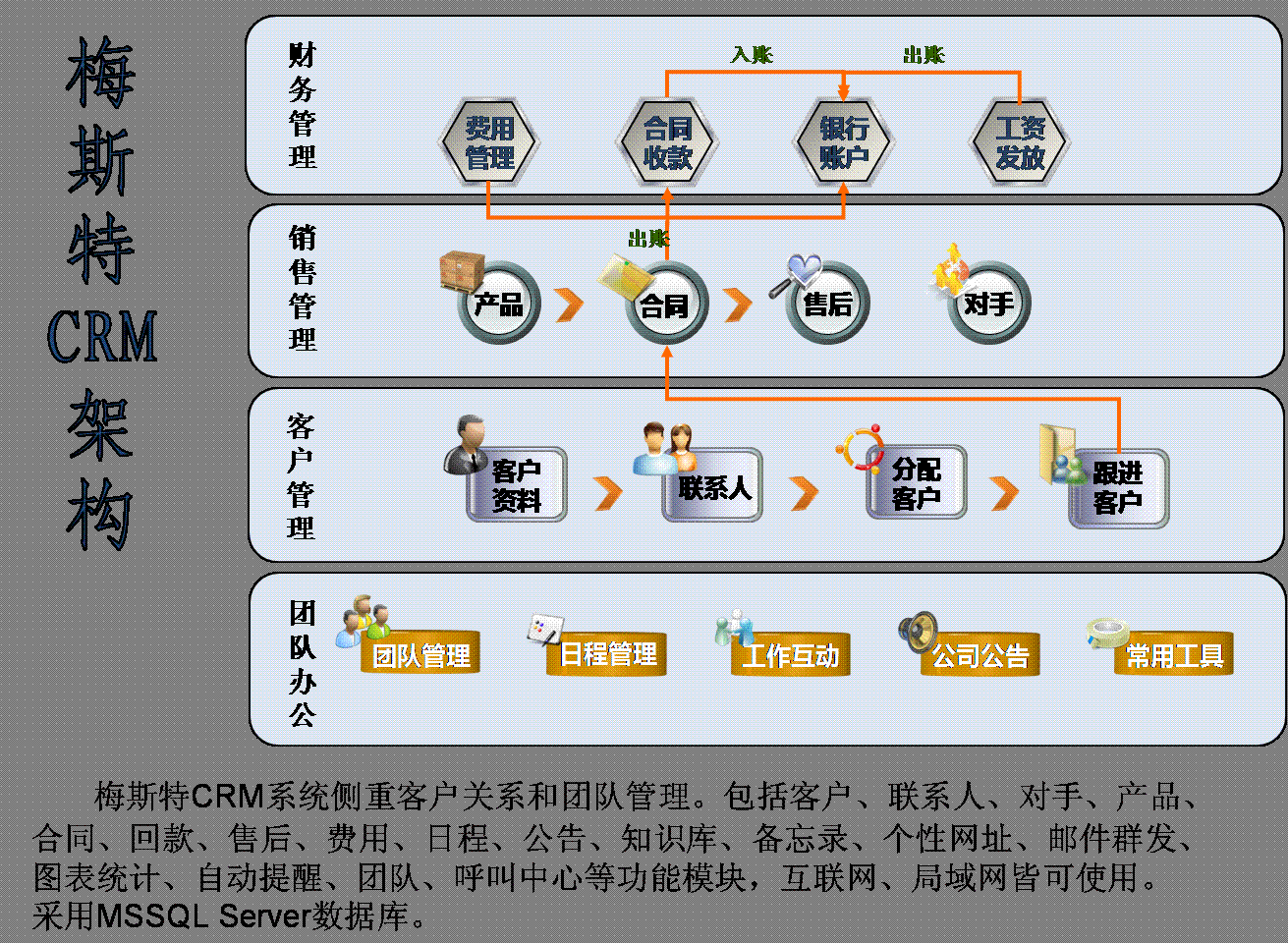 梅斯特CRM架构

财务管理

入账

出账

费用管理

合同收款

银行账户

工资发放

销售管理

出账

产品

合同

售后

对手

客户管理

客户资料

联系人

分配客户

跟进客户

团队办公

团队管理

日程管理

工作互动

公司公告

常用工具

梅斯特CRM系统侧重客户关系和团队管理。包括客户、联系人、对手、产品、合同、回款、售后、费用、日程、公告、知识库、备忘录、个性网址、邮件群发、图表统计、自动提醒、团队、呼叫中心等功能模块，互联网、局域网皆可使用。采用MSSQL Server数据库。