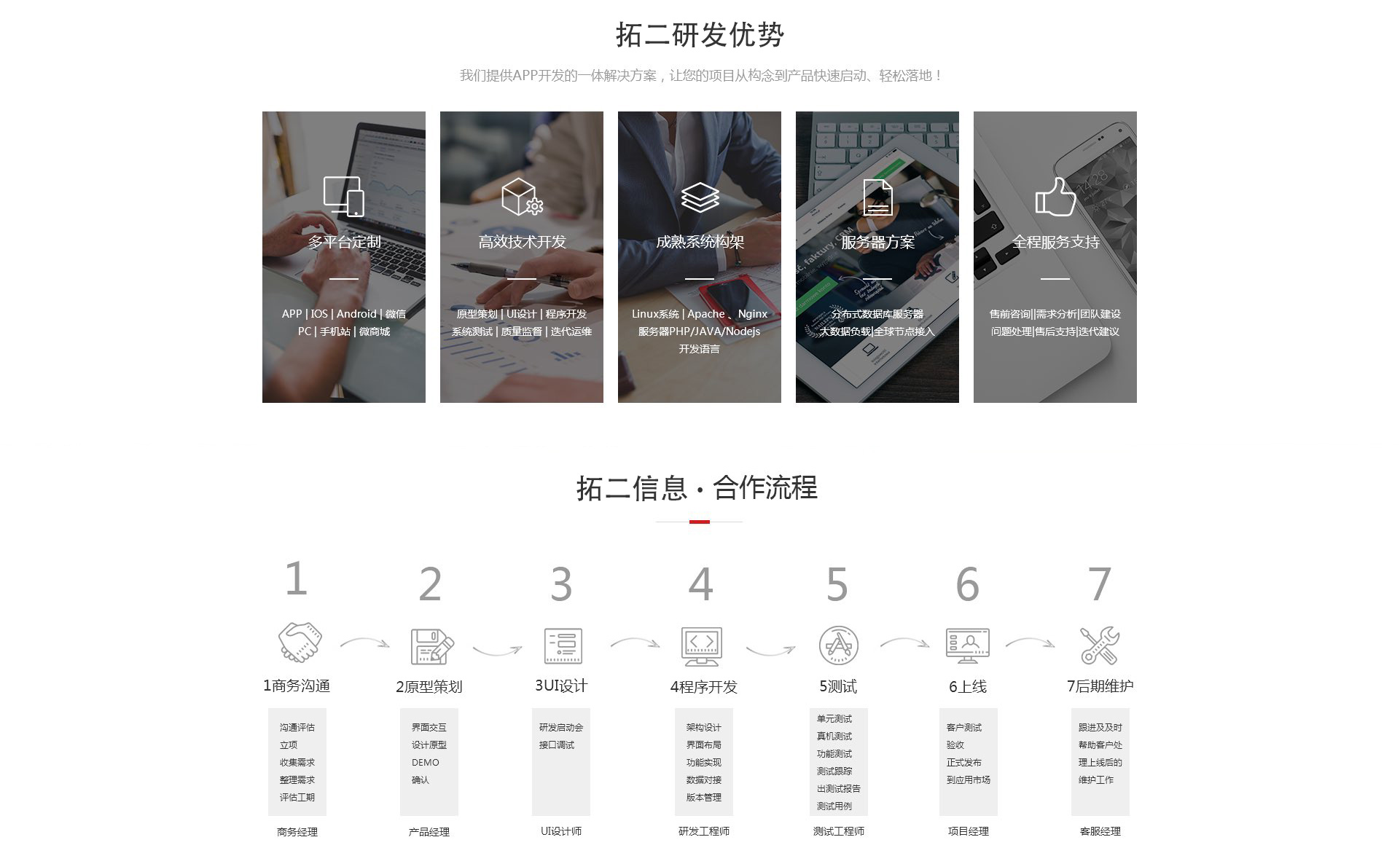 拓二研发优势

我们提供APP开发的一体解决方案，让您的项目从构念到产品快速启动、轻松落地！

多平台定制

APP | IOS | Android | 微信
PC | 手机站 | 微商城

高效技术开发

原型策划 | UI设计 | 程序开发
系统测试 | 质量监督 | 迭代运维

成熟系统构架

Linux系统 | Apache 、Nginx
服务器PHP/JAVA/Nodejs
开发语言

服务器方案

分布式数据库服务器
大数据负载|全球节点接入

全程服务支持

售前咨询||需求分析|团队建设
问题处理|售后支持|迭代建议

拓二信息 · 合作流程

1
1商务沟通
沟通评估
立项
收集需求
整理需求
评估工期
商务经理

2
2原型策划
界面交互
设计原型
DEMO
确认
产品经理

3
3UI设计
研发启动会
接口调试
UI设计师

4
4程序开发
架构设计
界面布局
功能实现
数据对接
版本管理
研发工程师

5
5测试
单元测试
真机测试
功能测试
测试跟踪
出测试报告
测试用例
测试工程师

6
6上线
客户测试
验收
正式发布
到应用市场
项目经理

7
7后期维护
跟进及及时
帮助客户处
理上线后的
维护工作
客服经理