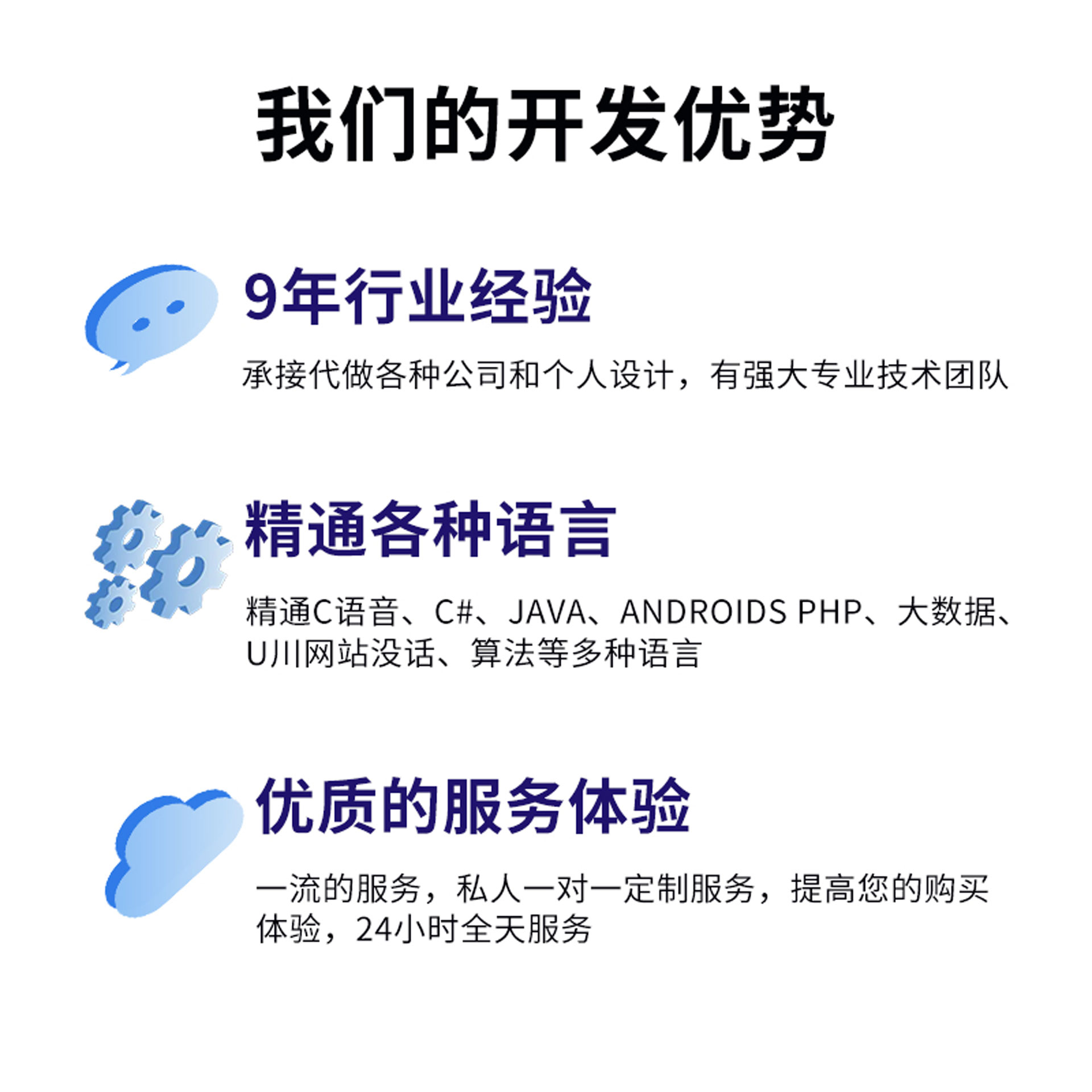 我们的开发优势

9年行业经验

承接代做各种公司和个人设计，有强大专业技术团队

精通各种语言

精通C语音、C#、JAVA、ANDROIDS PHP、大数据、U川网站没话、算法等多种语言

优质的服务体验

一流的服务，私人一对一定制服务，提高您的购买体验，24小时全天服务