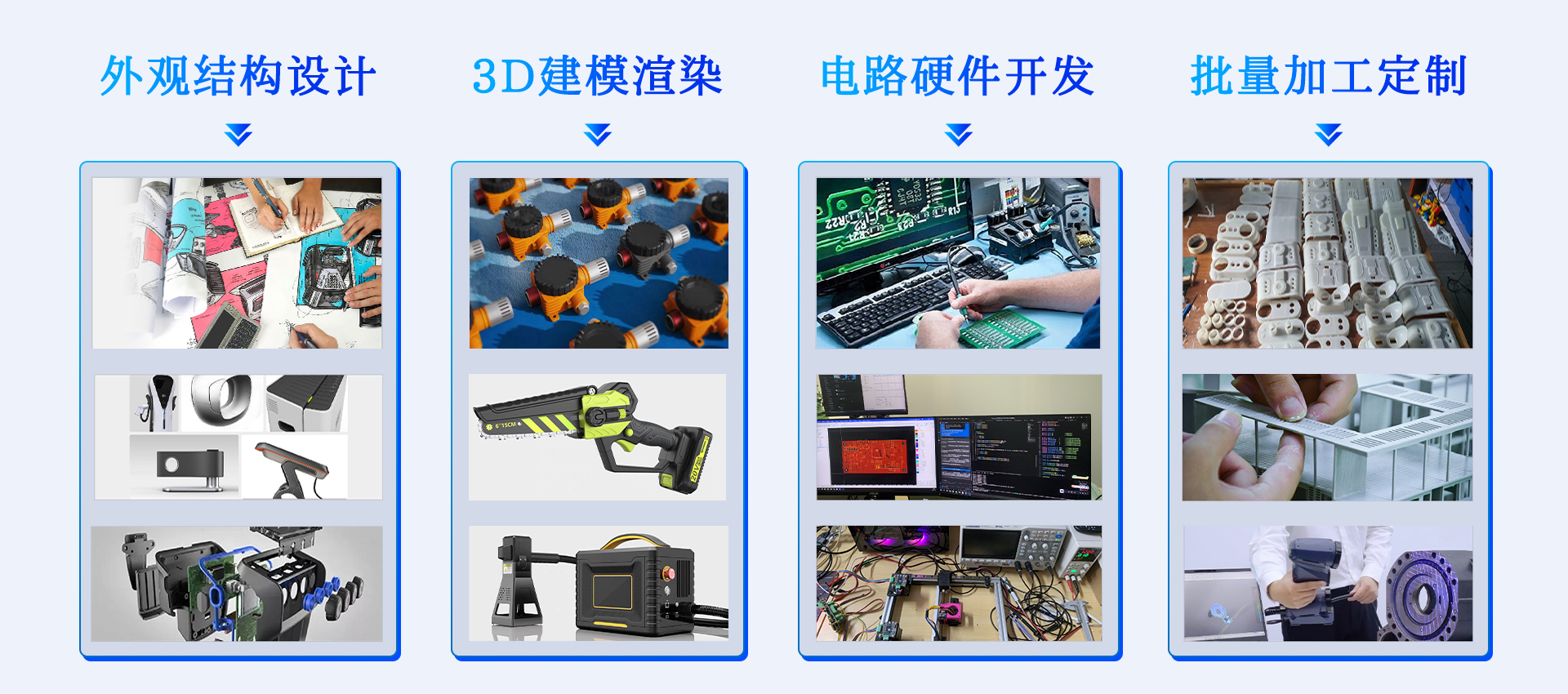 外观结构设计

3D建模渲染

电路硬件开发

批量加工定制