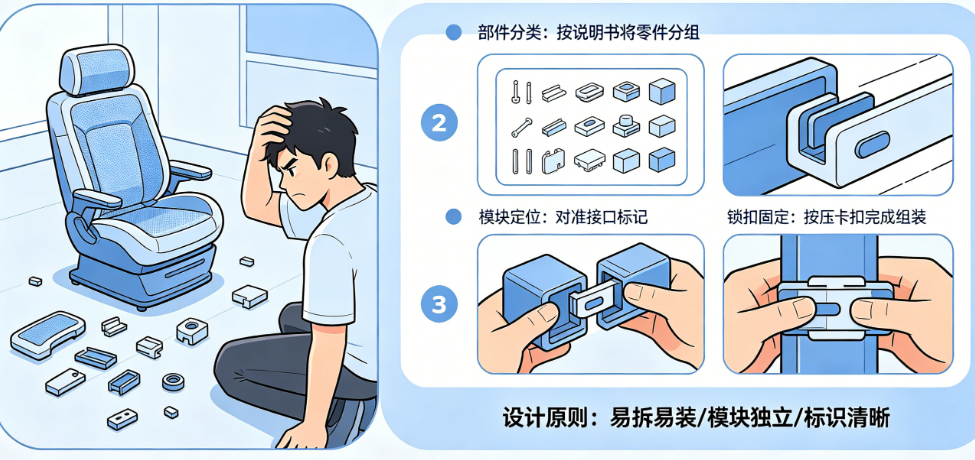 部件分类：按说明书将零件分组

2

模块定位：对准接口标记

锁扣固定：按压卡扣完成组装

3

设计原则：易拆易装/模块独立/标识清晰