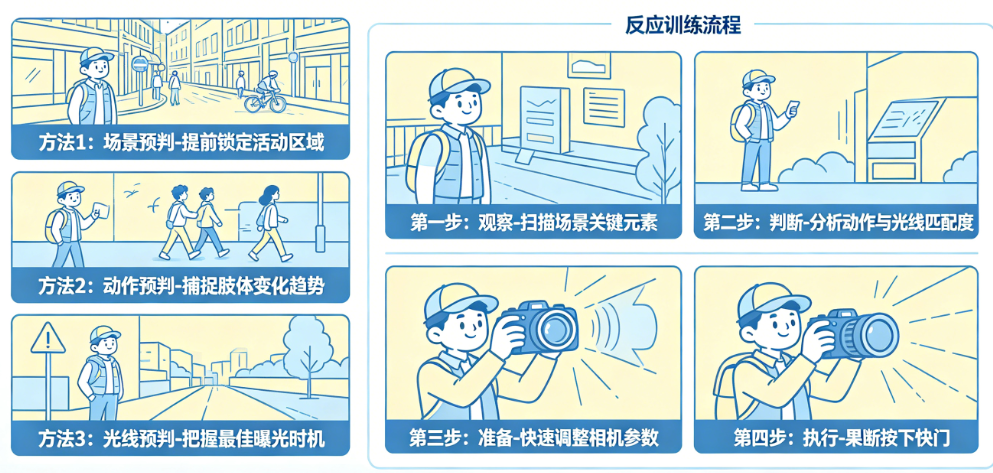 方法1：场景预判-提前锁定活动区域

方法2：动作预判-捕捉肢体变化趋势

方法3：光线预判-把握最佳曝光时机

反应训练流程

第一步：观察-扫描场景关键元素

第二步：判断-分析动作与光线匹配度

第三步：准备-快速调整相机参数

第四步：执行-果断按下快门